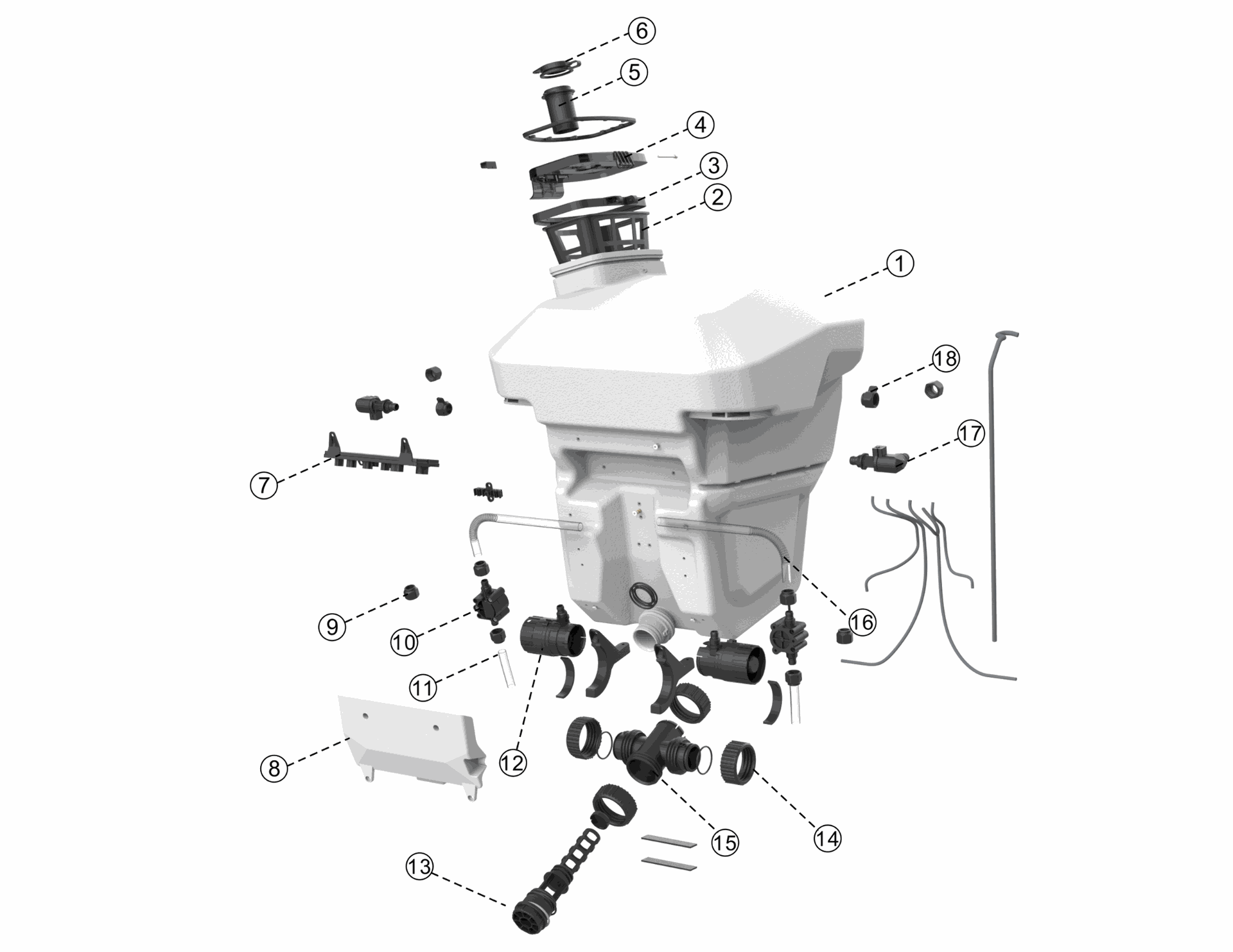 6
5
4
3
2
1
18
17
7
16
9
10
11
12
8
15
14
13