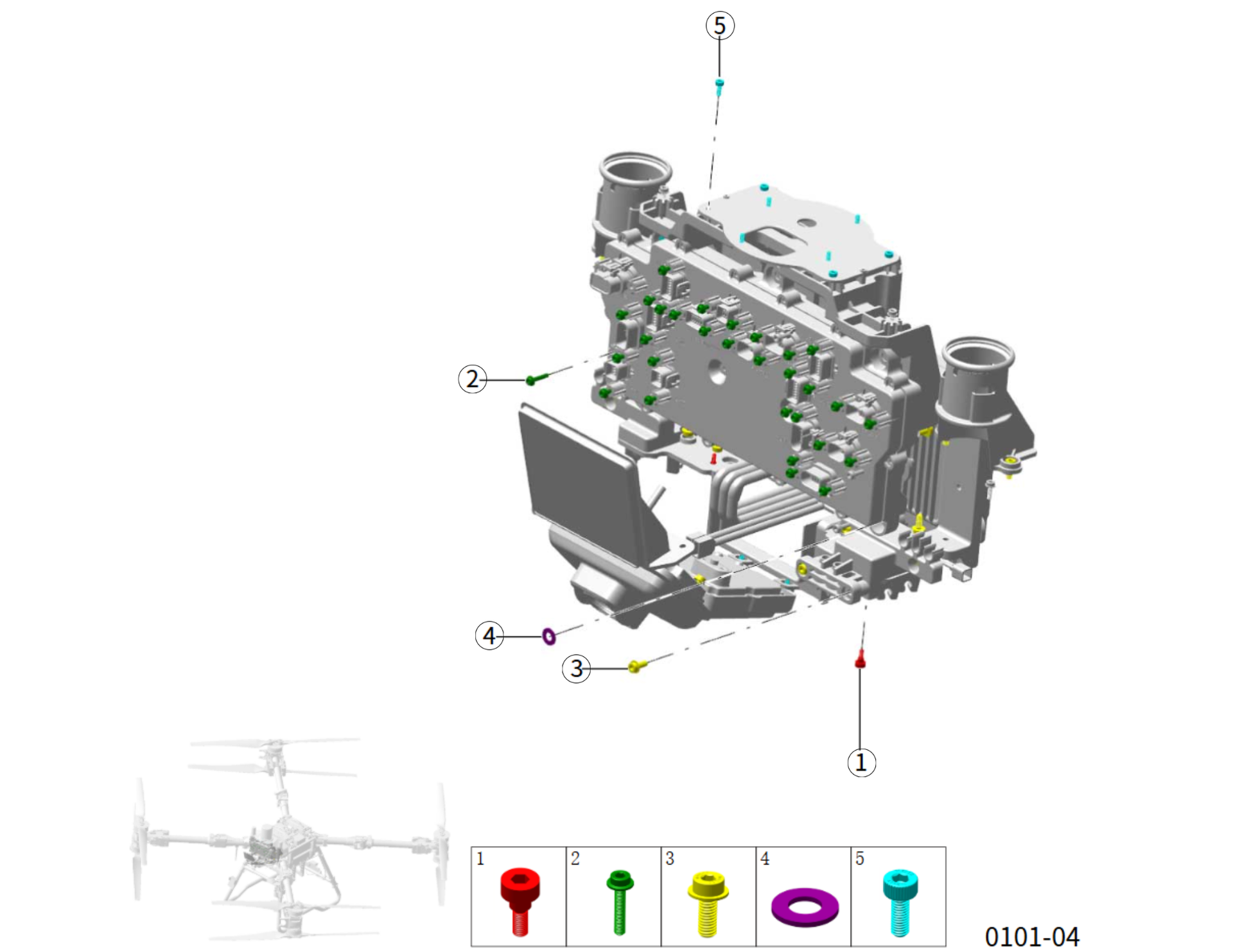 5

2

4

3

1

| 1 | 2 | 3 | 4 | 5 |
|---|---|---|---|---|

0101-04